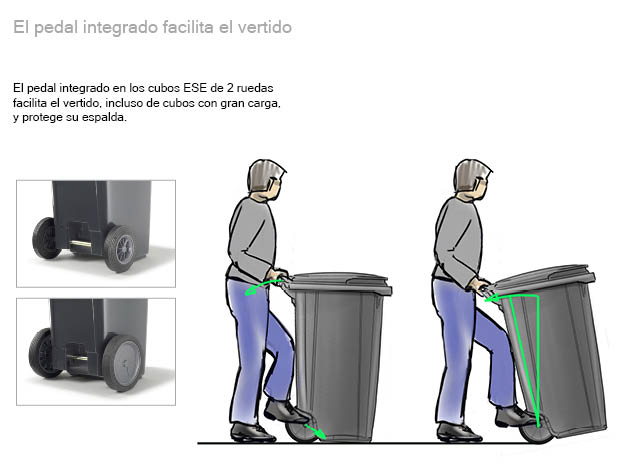 El pedal integrado facilita el vertido

El pedal integrado en los cubos ESE de 2 ruedas facilita el vertido, incluso de cubos con gran carga, y protege su espalda.